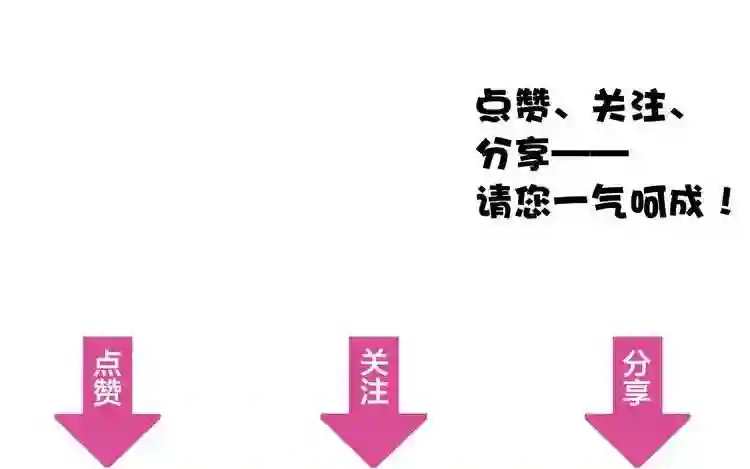 点赞、关注、
分享——
请您一气呵成！

点赞

关注

分享